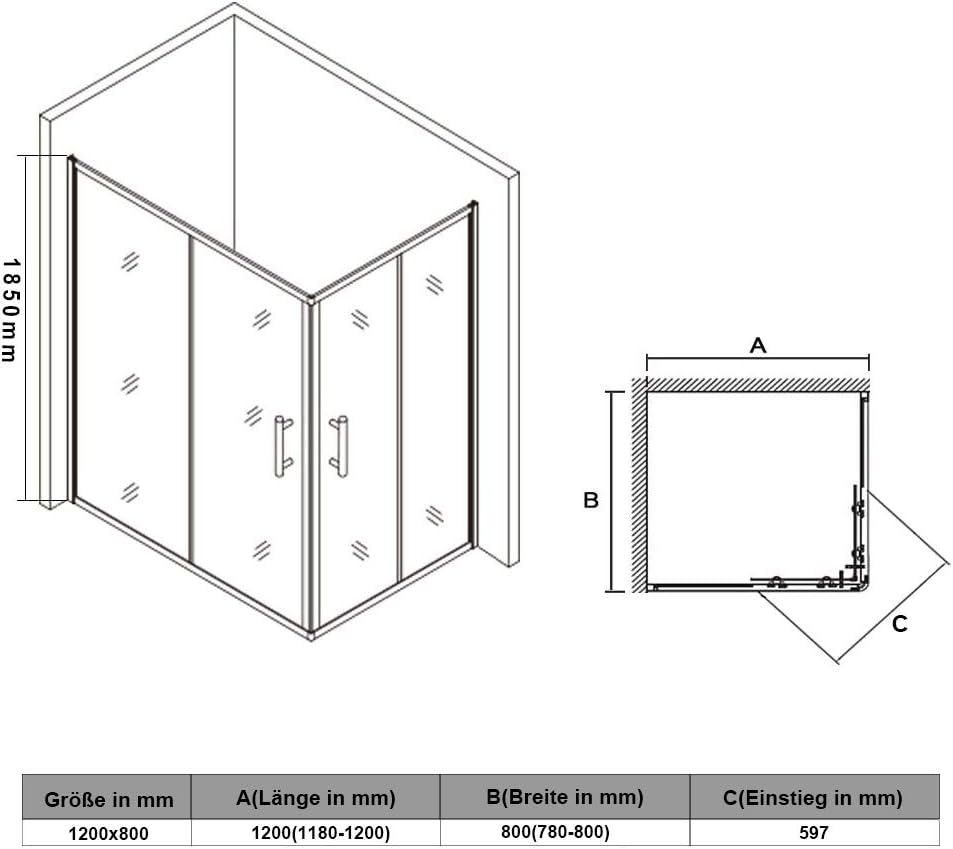 1850mm

A

B

C

| Größe in mm | A(Länge in mm) | B(Breite in mm) | C(Einstieg in mm) |
|---|---|---|---|
| 1200x800 | 1200(1180-1200) | 800(780-800) | 597 |