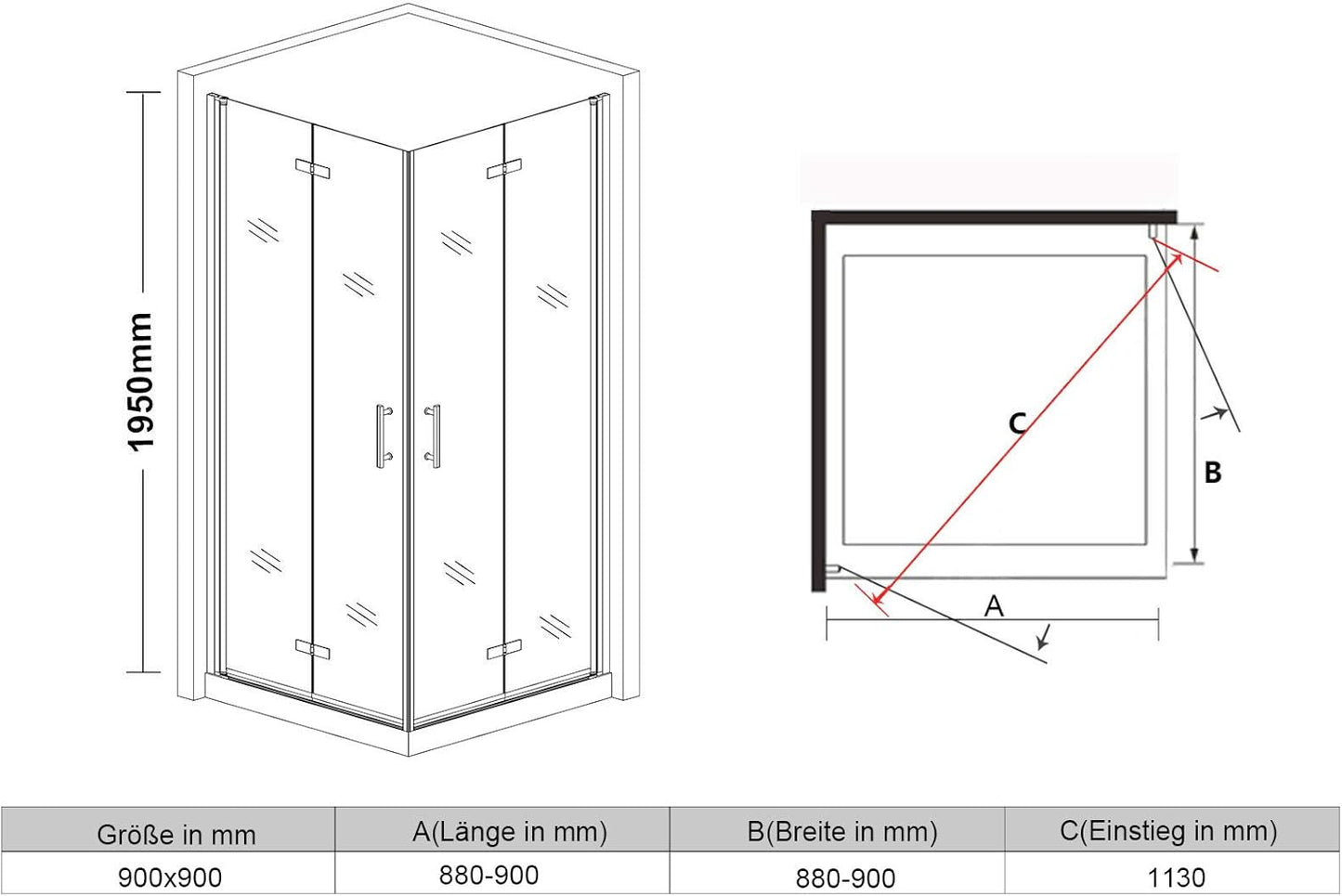 1950mm

C

B

A

| Größe in mm | A(Länge in mm) | B(Breite in mm) | C(Einstieg in mm) |
|---|---|---|---|
| 900x900 | 880-900 | 880-900 | 1130 |