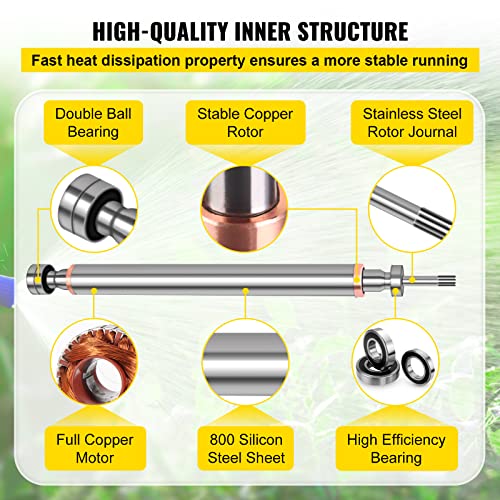 HIGH-QUALITY INNER STRUCTURE

Fast heat dissipation property ensures a more stable running

Double Ball Bearing

Stable Copper Rotor

Stainless Steel Rotor Journal

Full Copper Motor

800 Silicon Steel Sheet

High Efficiency Bearing