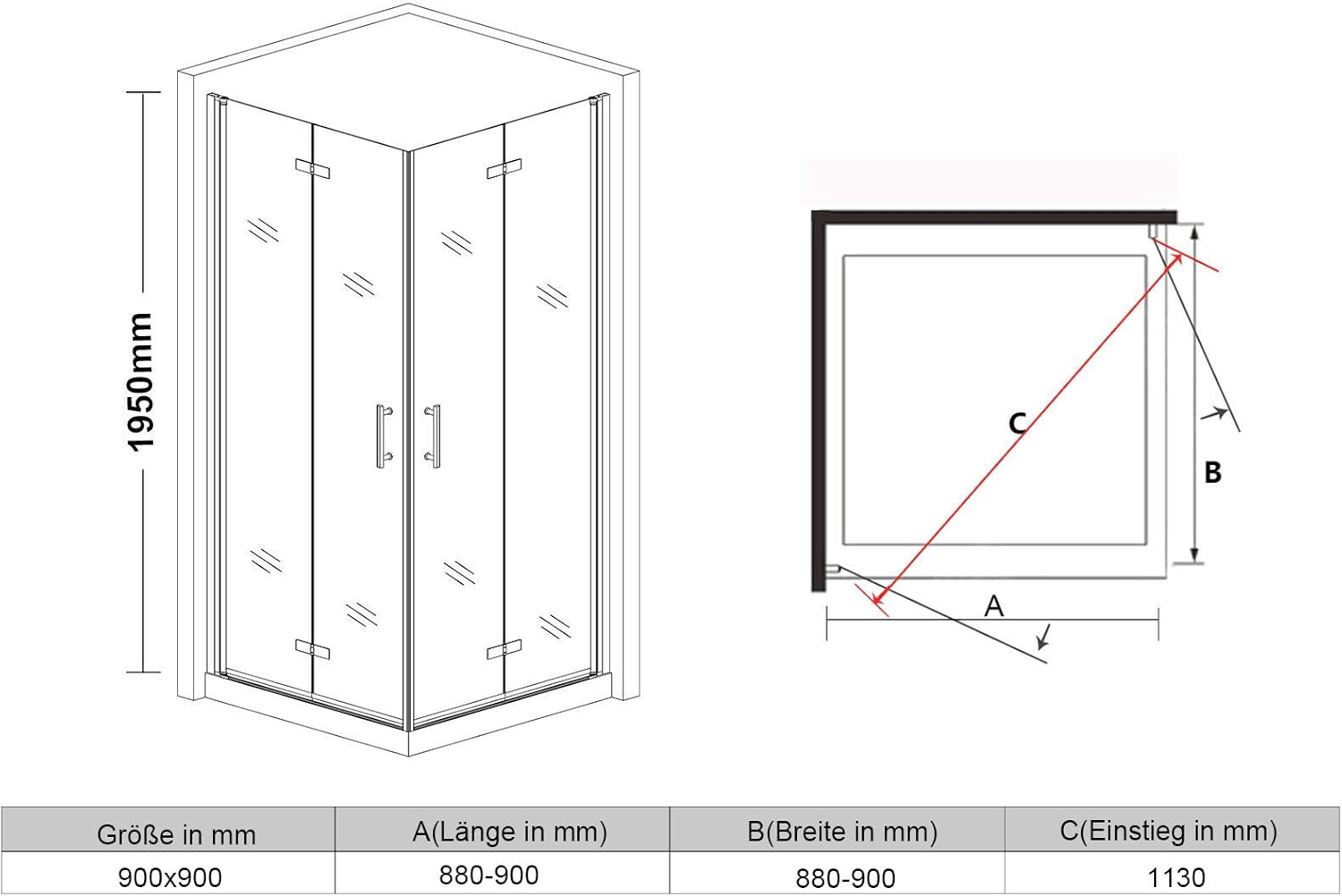 1950mm

C

B

A

| Größe in mm | A(Länge in mm) | B(Breite in mm) | C(Einstieg in mm) |
|---|---|---|---|
| 900x900 | 880-900 | 880-900 | 1130 |