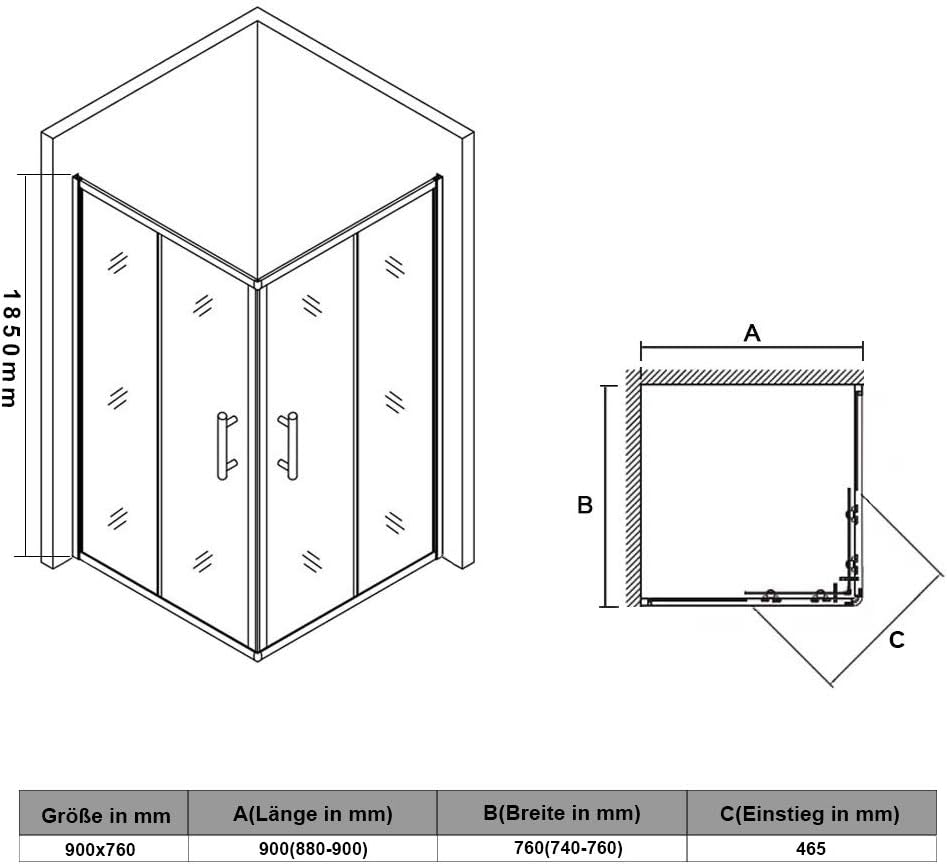 1850mm

A

B

C

| Größe in mm | A(Länge in mm) | B(Breite in mm) | C(Einstieg in mm) |
|---|---|---|---|
| 900x760 | 900(880-900) | 760(740-760) | 465 |