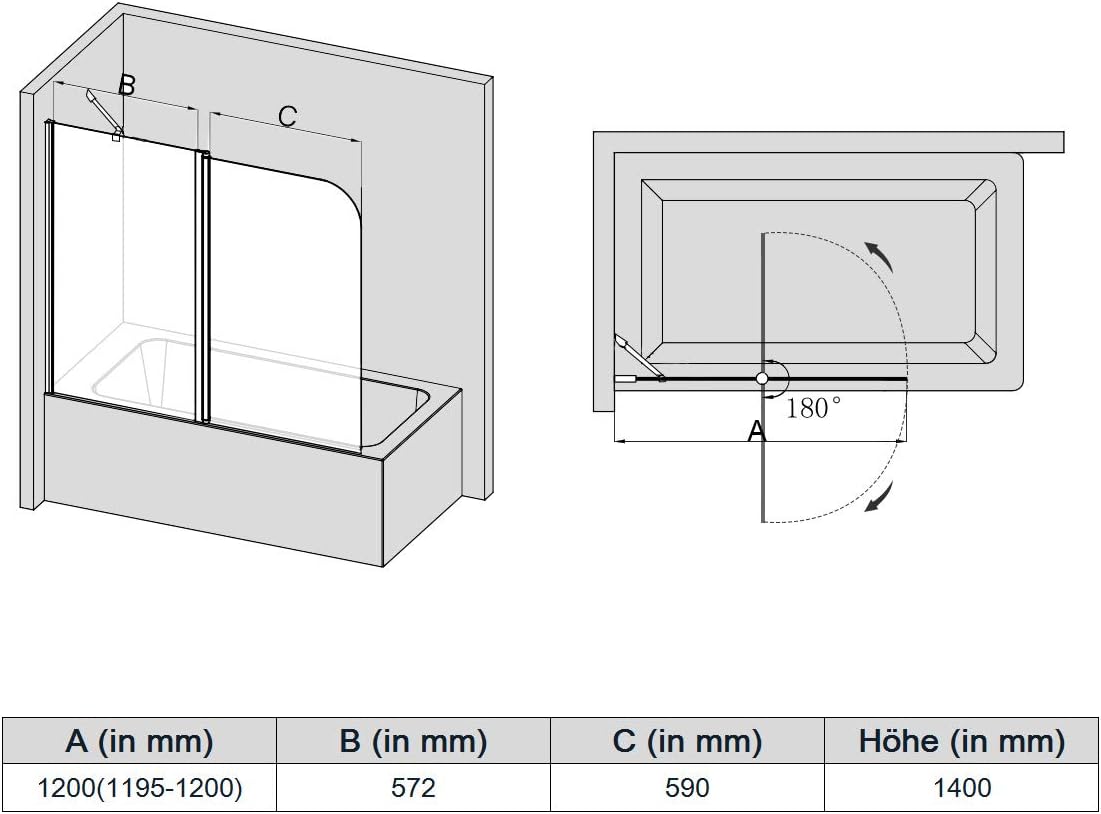 B

C

180°

A

| A (in mm) | B (in mm) | C (in mm) | Höhe (in mm) |
|---|---|---|---|
| 1200(1195-1200) | 572 | 590 | 1400 |