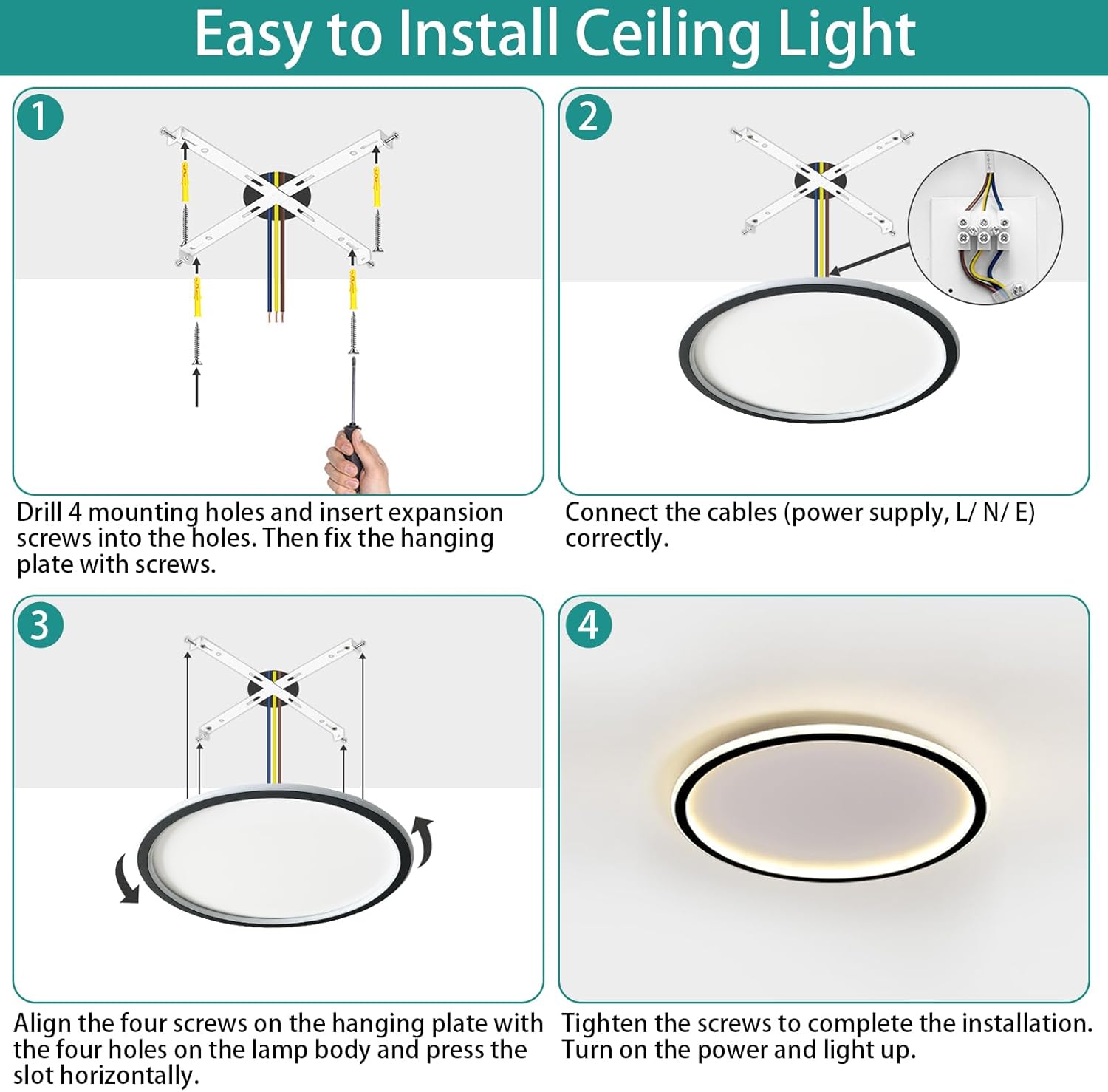 Easy to Install Ceiling Light

1

Drill 4 mounting holes and insert expansion screws into the holes. Then fix the hanging plate with screws.

2

Connect the cables (power supply, L/ N/ E) correctly.

3

Align the four screws on the hanging plate with the four holes on the lamp body and press the slot horizontally.

4

Tighten the screws to complete the installation. Turn on the power and light up.