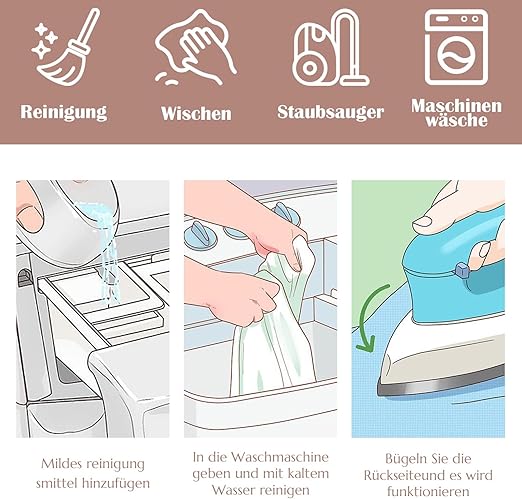 Reinigung

Wischen

Staubsauger

Maschinen wäsche

Mildes reinigung smittel hinzufügen

In die Waschmaschine geben und mit kaltem Wasser reinigen

Bügeln Sie die Rückseiteund es wird funktionieren