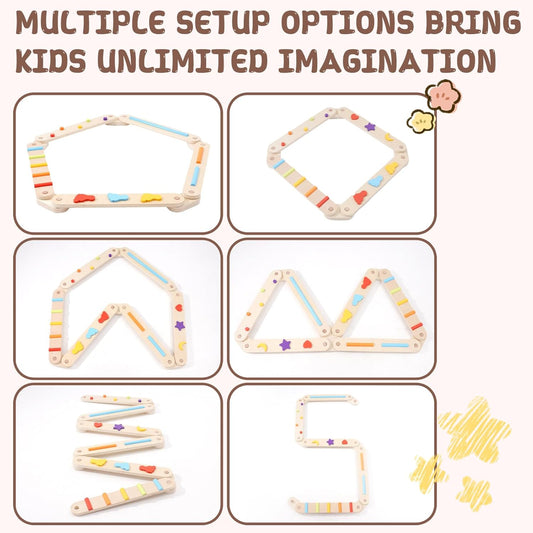 MULTIPLE SETUP OPTIONS BRING KIDS UNLIMITED IMAGINATION