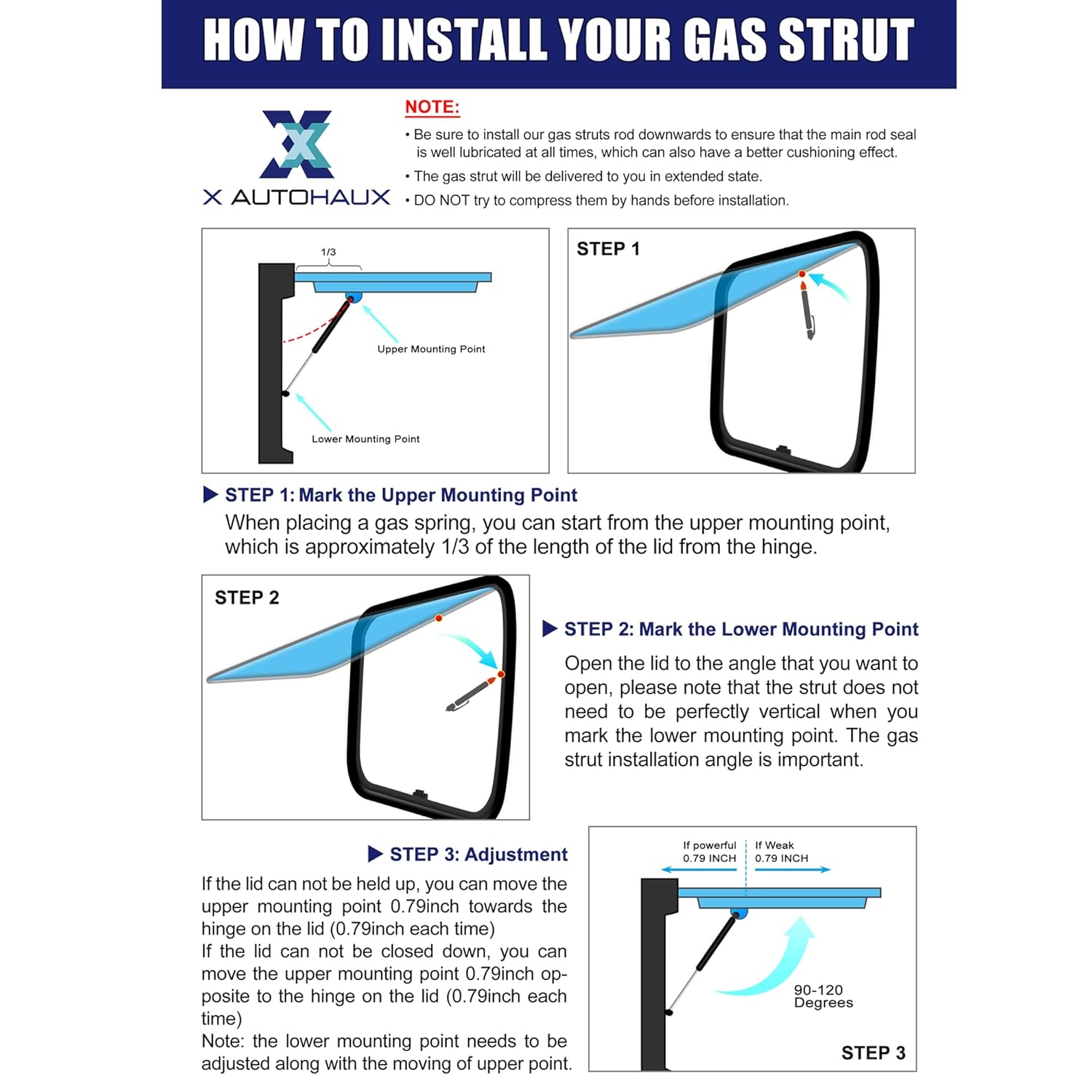 HOW TO INSTALL YOUR GAS STRUT

X AUTOHAUX

NOTE:
• Be sure to install our gas struts rod downwards to ensure that the main rod seal is well lubricated at all times, which can also have a better cushioning effect.
• The gas strut will be delivered to you in extended state.
• DO NOT try to compress them by hands before installation.

1/3
Upper Mounting Point
Lower Mounting Point

STEP 1

▶ STEP 1: Mark the Upper Mounting Point
When placing a gas spring, you can start from the upper mounting point, which is approximately 1/3 of the length of the lid from the hinge.

STEP 2

▶ STEP 2: Mark the Lower Mounting Point
Open the lid to the angle that you want to open, please note that the strut does not need to be perfectly vertical when you mark the lower mounting point. The gas strut installation angle is important.

▶ STEP 3: Adjustment
If the lid can not be held up, you can move the upper mounting point 0.79inch towards the hinge on the lid (0.79inch each time)
If the lid can not be closed down, you can move the upper mounting point 0.79inch opposite to the hinge on the lid (0.79inch each time)
Note: the lower mounting point needs to be adjusted along with the moving of upper point.

If powerful
0.79 INCH
If Weak
0.79 INCH
90-120
Degrees
STEP 3