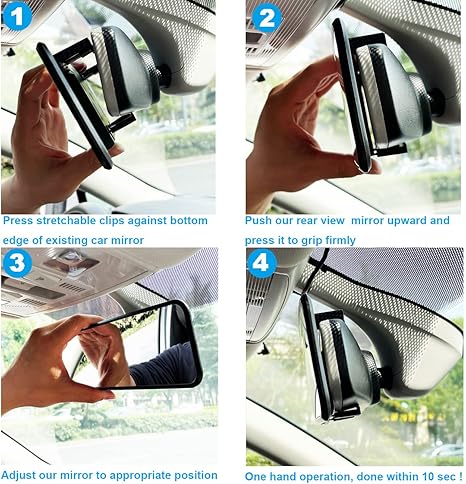 1

Press stretchable clips against bottom edge of existing car mirror

2

Push our rear view  mirror upward and press it to grip firmly

3

Adjust our mirror to appropriate position

4

One hand operation, done within 10 sec !