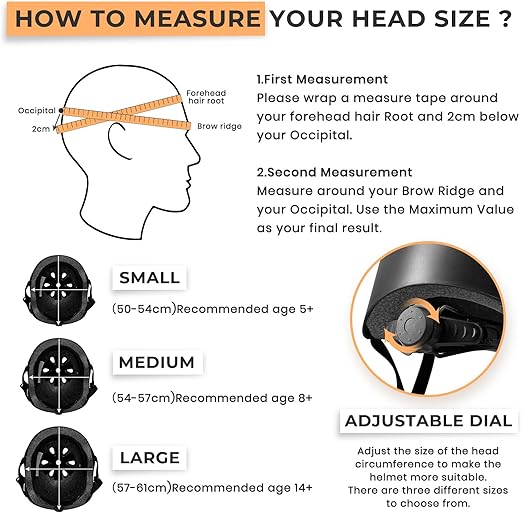 HOW TO MEASURE YOUR HEAD SIZE ?

Occipital
2cm
Forehead hair root
Brow ridge

1.First Measurement
Please wrap a measure tape around your forehead hair Root and 2cm below your Occipital.

2.Second Measurement
Measure around your Brow Ridge and your Occipital. Use the Maximum Value as your final result.

SMALL
(50-54cm)Recommended age 5+

MEDIUM
(54-57cm)Recommended age 8+

LARGE
(57-61cm)Recommended age 14+

ADJUSTABLE DIAL

Adjust the size of the head circumference to make the helmet more suitable. There are three different sizes to choose from.